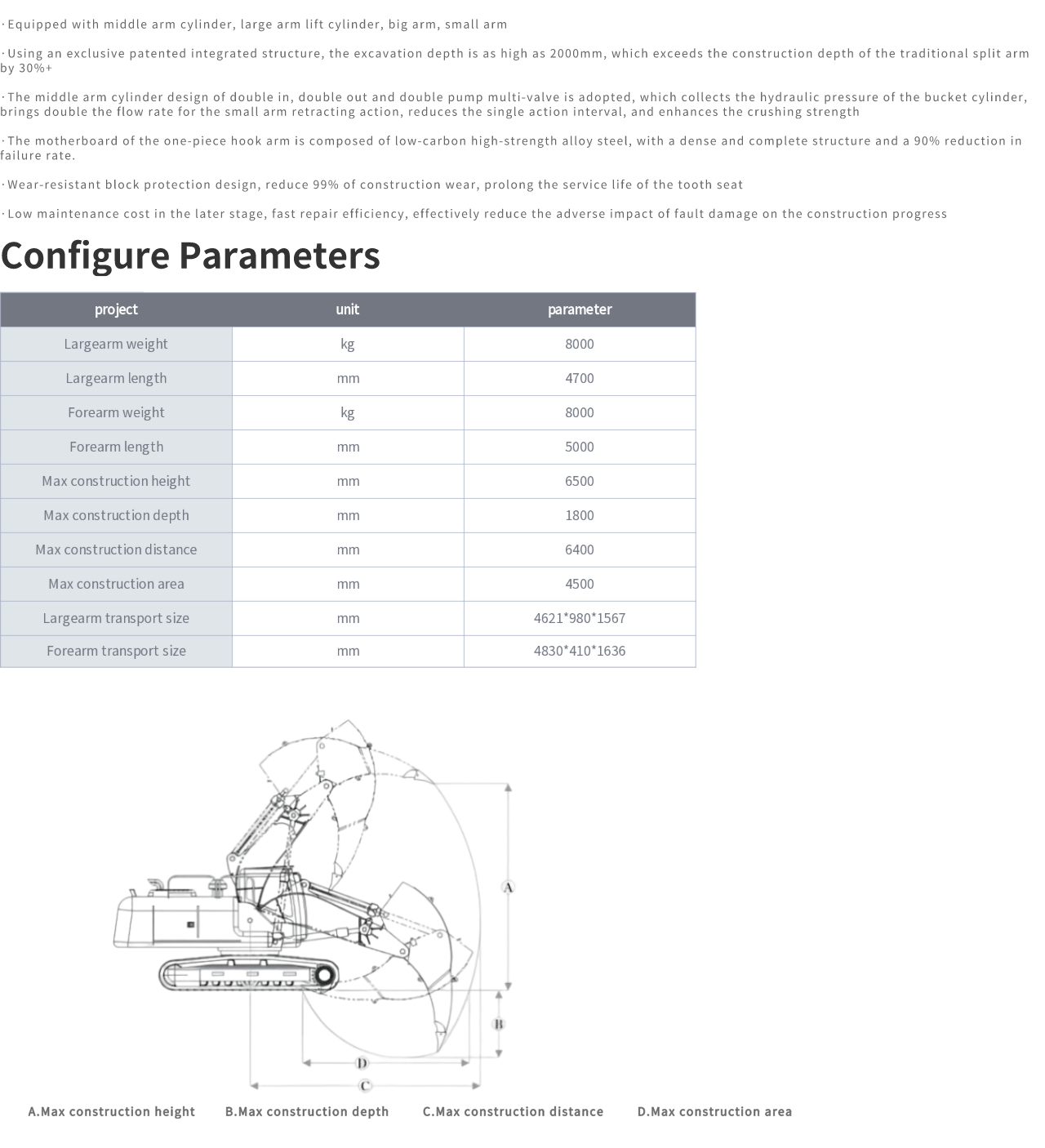 · Equipped with middle arm cylinder, large arm lift cylinder, big arm, small arm

· Using an exclusive patented integrated structure, the excavation depth is as high as 2000mm, which exceeds the construction depth of the traditional split arm by 30%+

· The middle arm cylinder design of double in, double out and double pump multi-valve is adopted, which collects the hydraulic pressure of the bucket cylinder, brings double the flow rate for the small arm retracting action, reduces the single action interval, and enhances the crushing strength

· The motherboard of the one-piece hook arm is composed of low-carbon high-strength alloy steel, with a dense and complete structure and a 90% reduction in failure rate.

· Wear-resistant block protection design, reduce 99% of construction wear, prolong the service life of the tooth seat

· Low maintenance cost in the later stage, fast repair efficiency, effectively reduce the adverse impact of fault damage on the construction progress

Configure Parameters

| project | unit | parameter |
|---|---|---|
| Largearm weight | kg | 8000 |
| Largearm length | mm | 4700 |
| Forearm weight | kg | 8000 |
| Forearm length | mm | 5000 |
| Max construction height | mm | 6500 |
| Max construction depth | mm | 1800 |
| Max construction distance | mm | 6400 |
| Max construction area | mm | 4500 |
| Largearm transport size | mm | 4621*980*1567 |
| Forearm transport size | mm | 4830*410*1636 |

A
B
D
C

A.Max construction height B.Max construction depth C.Max construction distance D.Max construction area